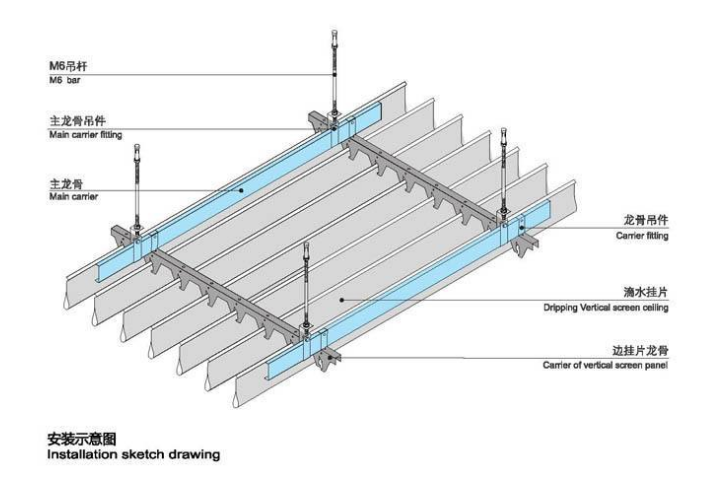 M6吊杆
M6 bar

主龙骨吊件
Main carrier fitting

主龙骨
Main carrier

龙骨吊件
Carrier fitting

滴水挂片
Dripping Vertical screen ceiling

边挂片龙骨
Carrier of vertical screen panel

安装示意图
Installation sketch drawing